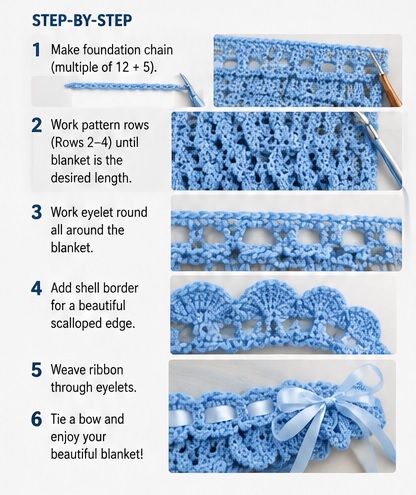 STEP-BY-STEP

1 Make foundation chain (multiple of 12 + 5).

2 Work pattern rows (Rows 2–4) until blanket is the desired length.

3 Work eyelet round all around the blanket.

4 Add shell border for a beautiful scalloped edge.

5 Weave ribbon through eyelets.

6 Tie a bow and enjoy your beautiful blanket!