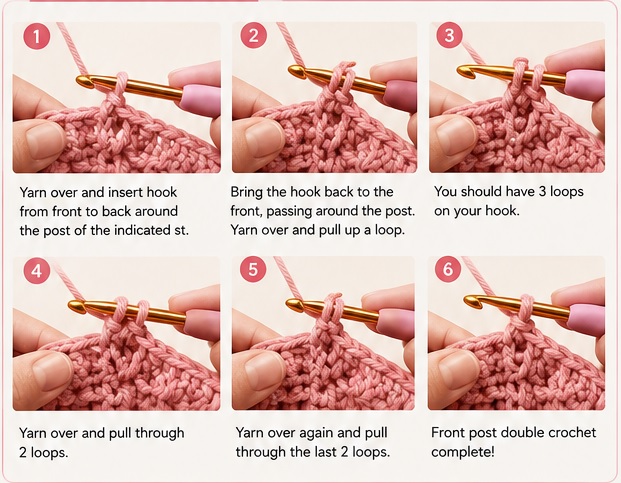 1

Yarn over and insert hook from front to back around the post of the indicated st.

2

Bring the hook back to the front, passing around the post. Yarn over and pull up a loop.

3

You should have 3 loops on your hook.

4

Yarn over and pull through 2 loops.

5

Yarn over again and pull through the last 2 loops.

6

Front post double crochet complete!